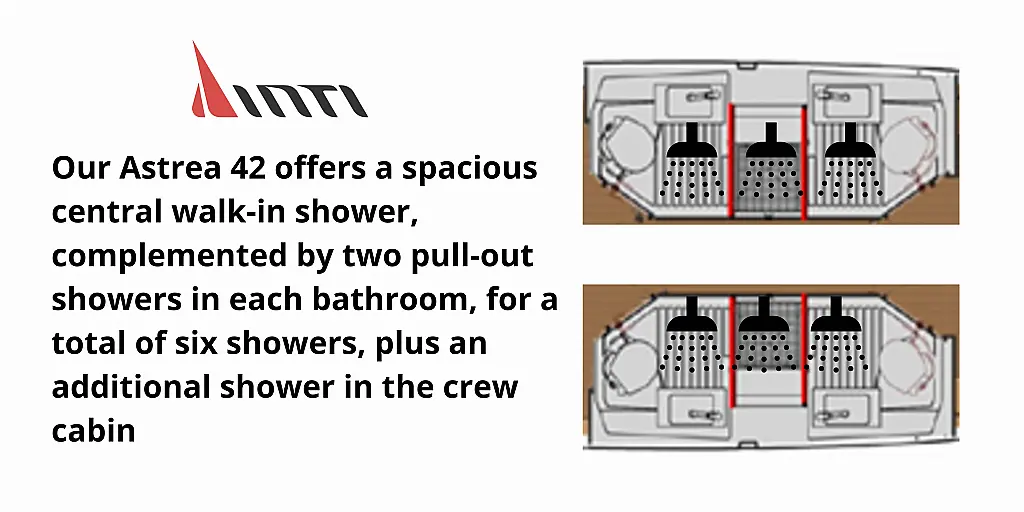 Our Astrea 42 offers a spacious central walk-in shower, complemented by two pull-out showers in each bathroom, for a total of six showers, plus an additional shower in the crew cabin